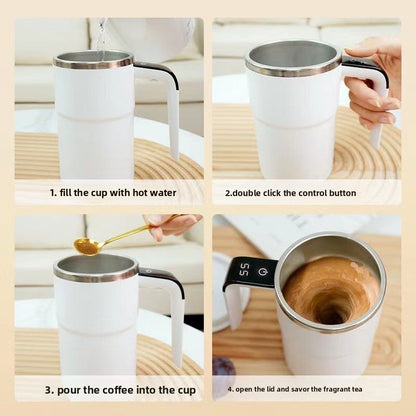 1. fill the cup with hot water

2.double click the control button

3. pour the coffee into the cup

55

4. open the lid and savor the fragrant tea