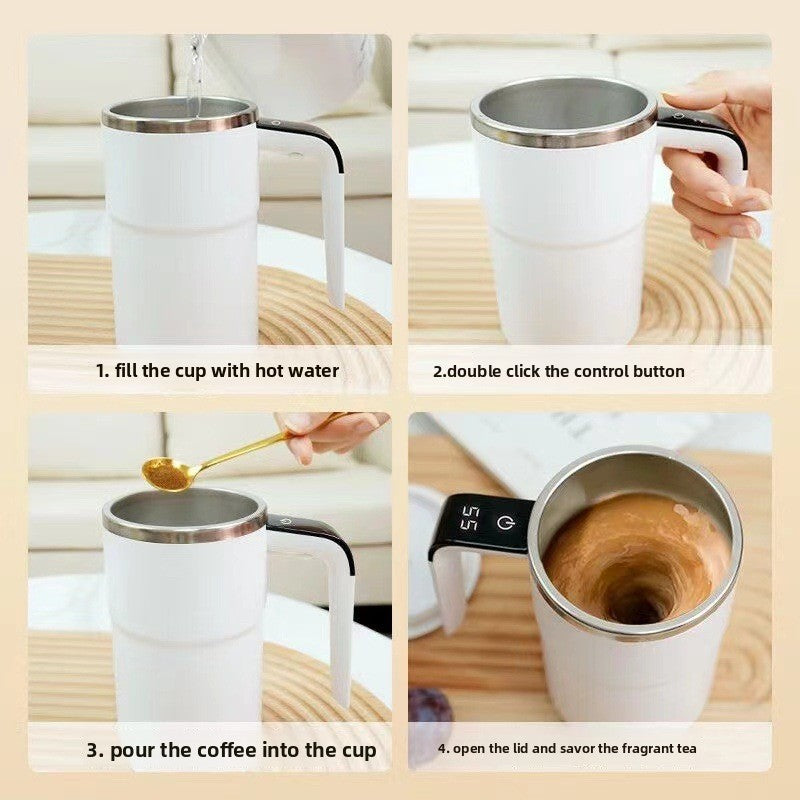 1. fill the cup with hot water

2.double click the control button

3. pour the coffee into the cup

55

4. open the lid and savor the fragrant tea